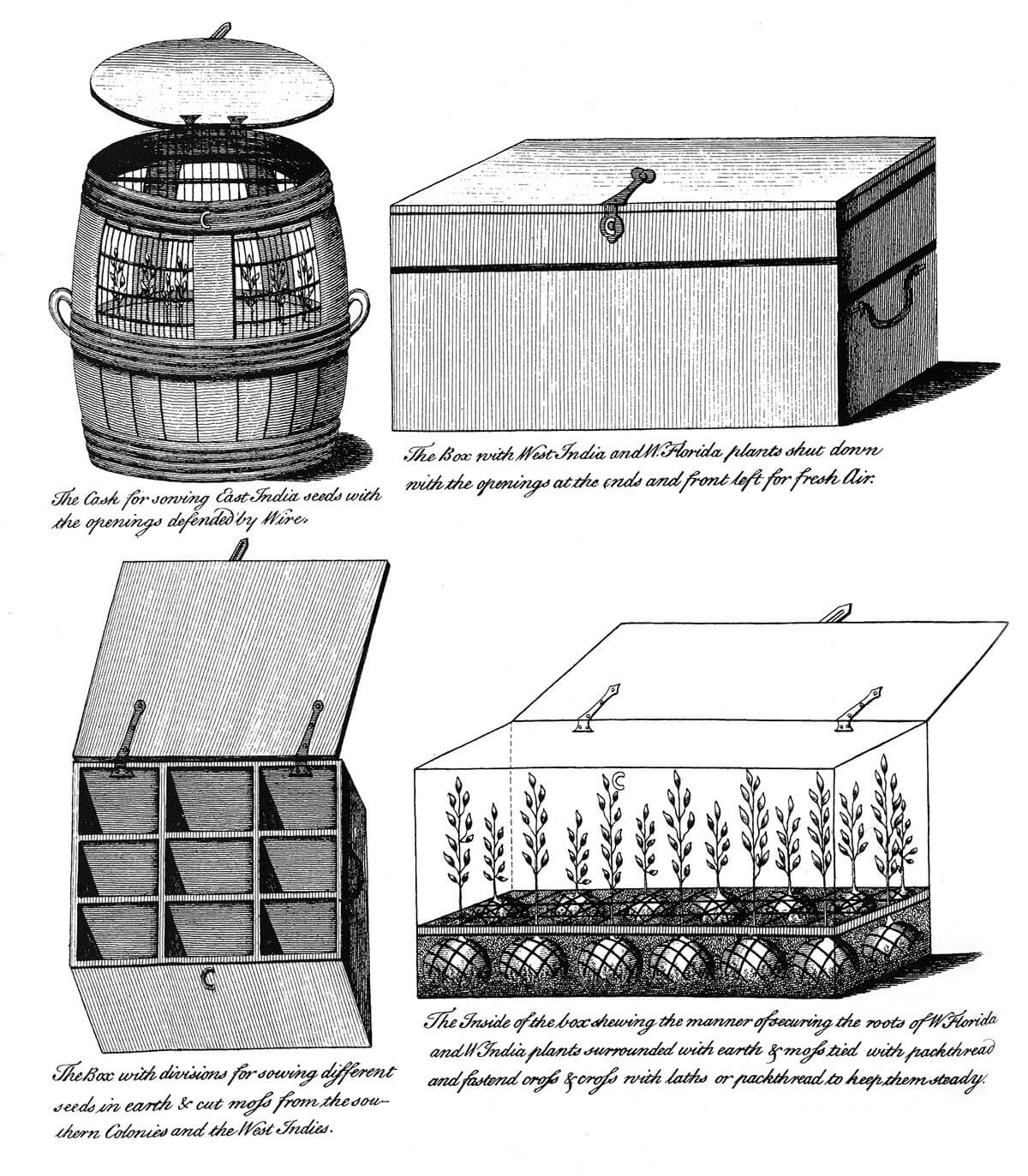 The Cask for sowing East India seeds with the openings defended by Wire.

The Box with West India and W. Florida plants shut down with the openings at the ends and front left for fresh Air.

The Box with divisions for sowing different seeds in earth & cut moss from the southern Colonies and the West Indies.

The Inside of the box shewing the manner of securing the roots of W. Florida and W. India plants surrounded with earth & moss tied with packthread and fastend cross & cross with laths or packthread to keep them steady.